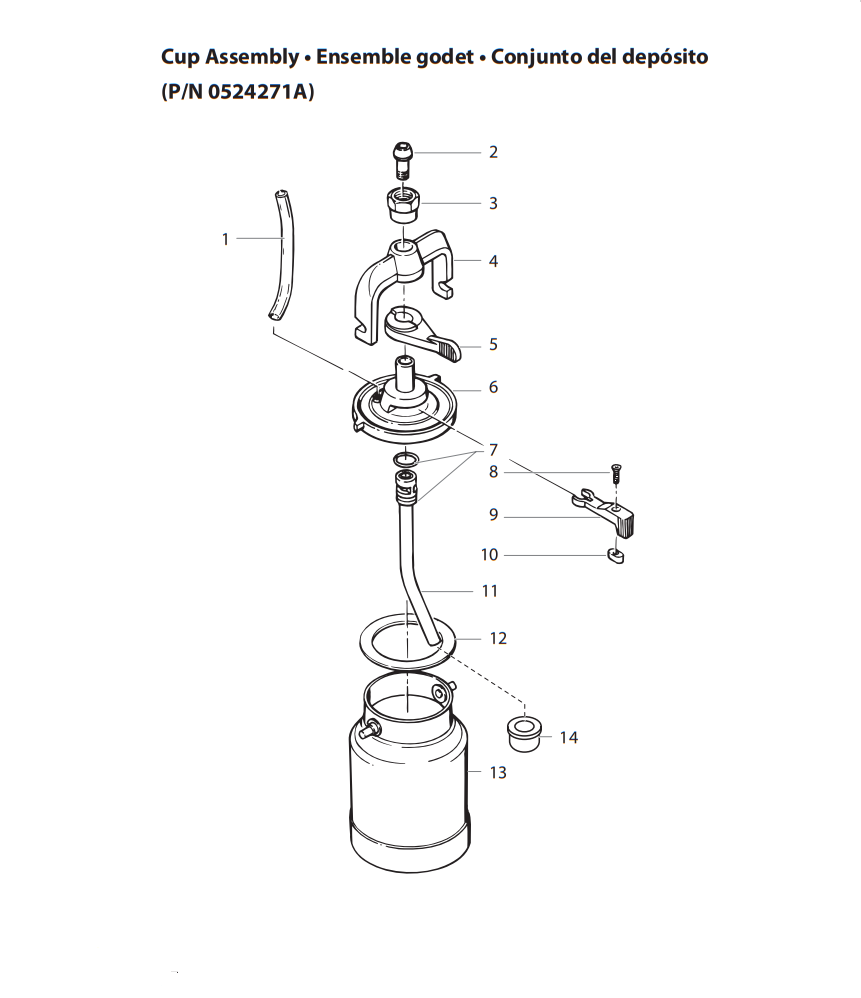 Cup Assembly • Ensemble godet • Conjunto del depósito (P/N 0524271A)

2
3
1
4
5
6
7
8
9
10
11
12
14
13